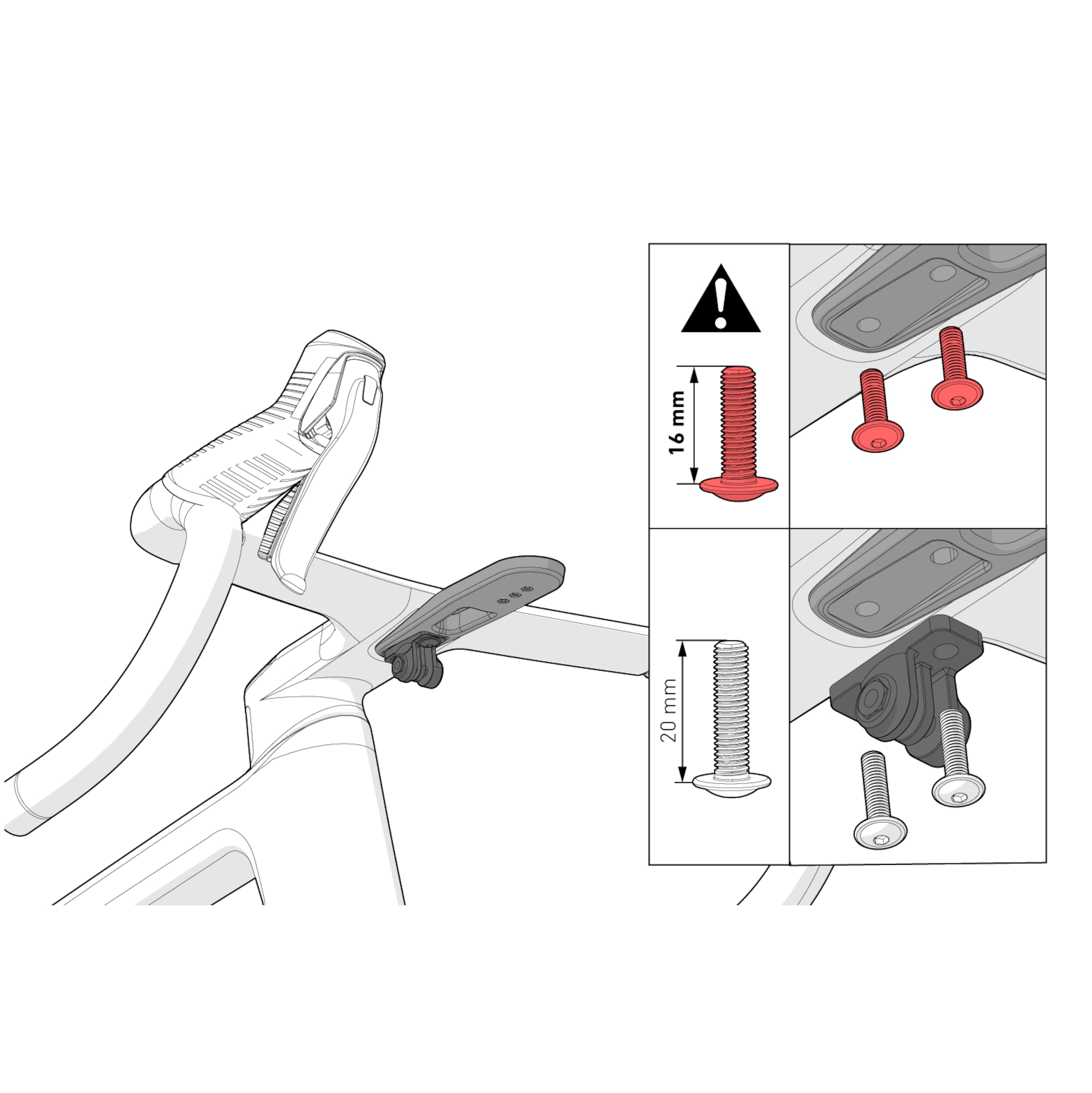 16 mm

20 mm