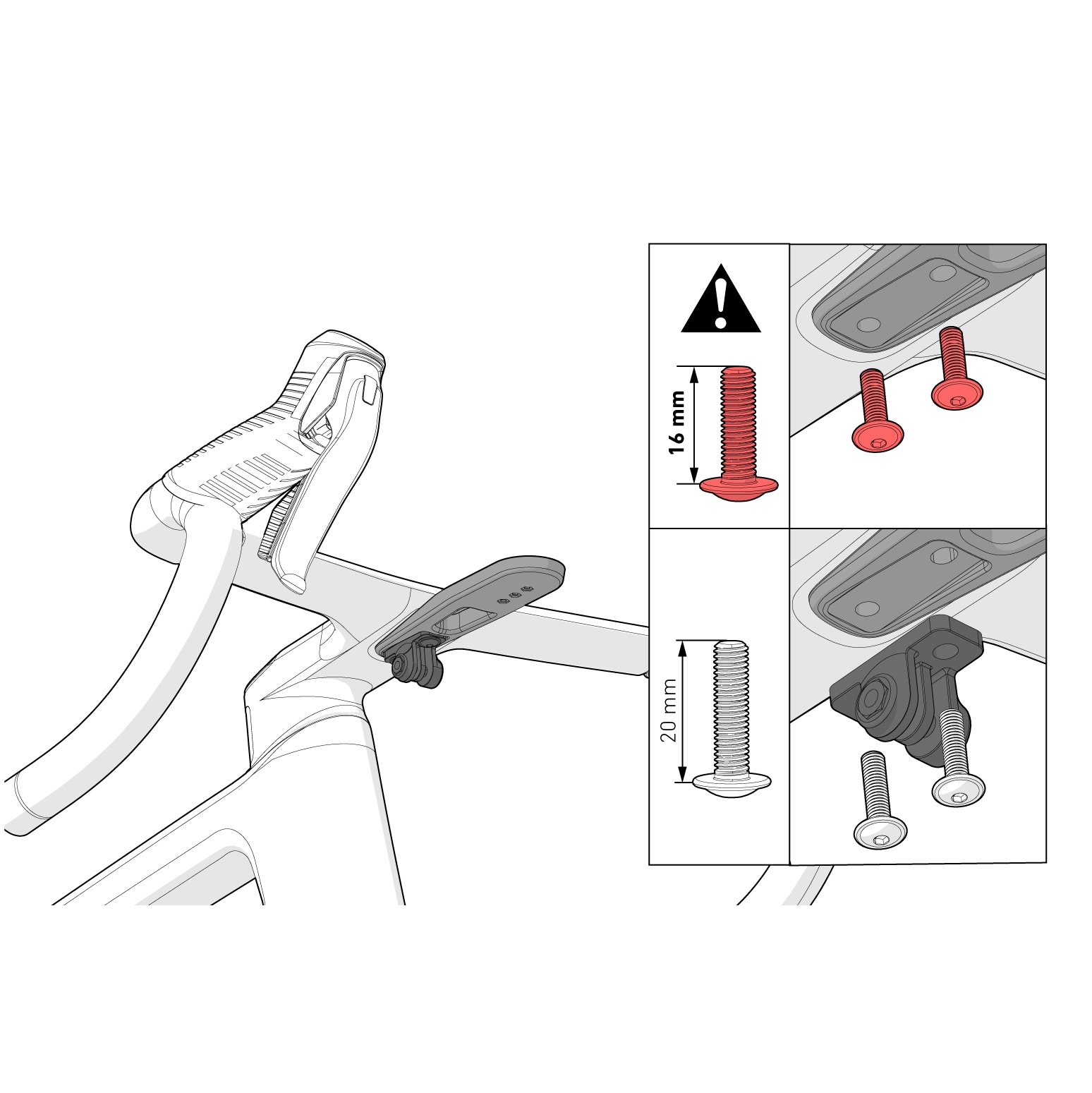 16 mm

20 mm