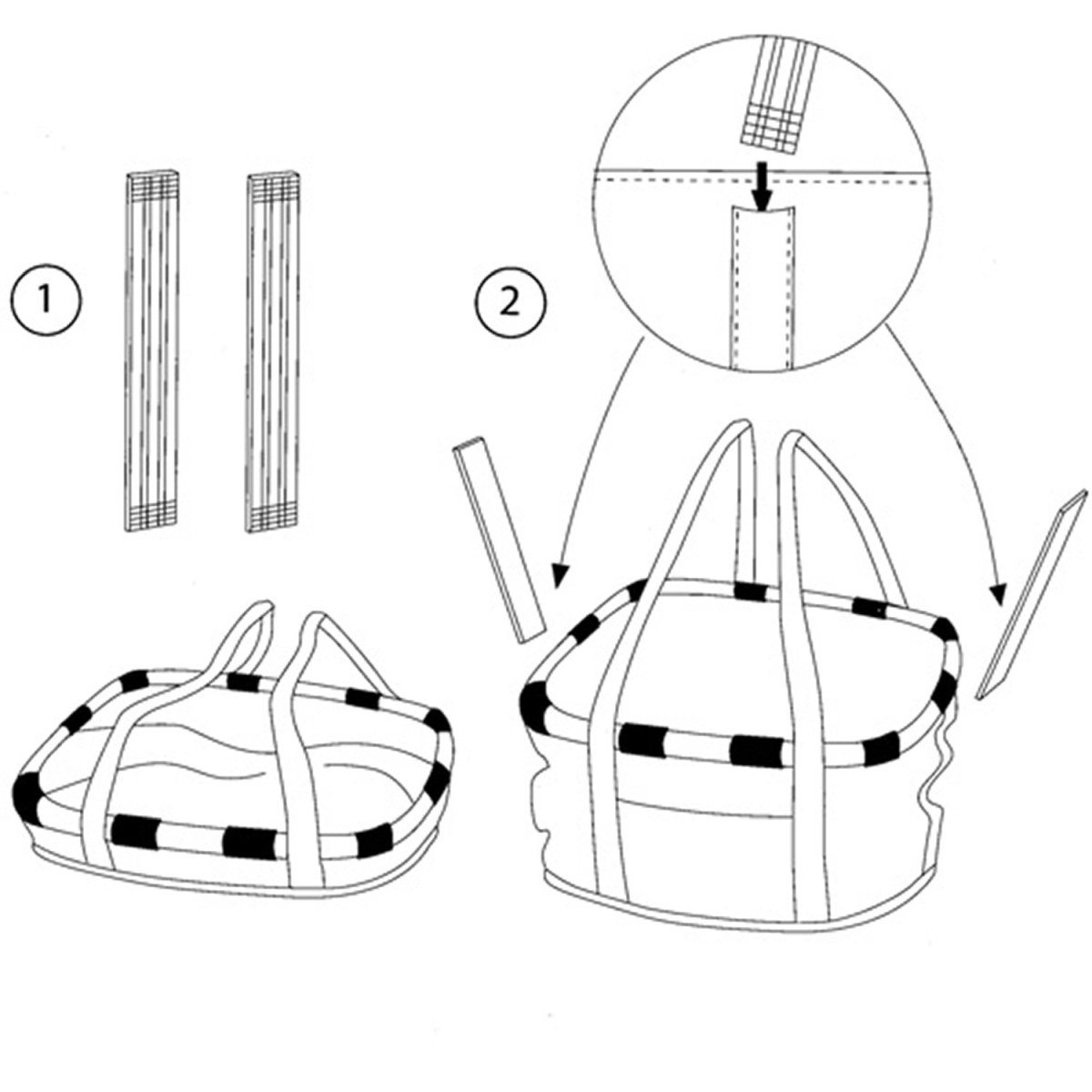 1

2