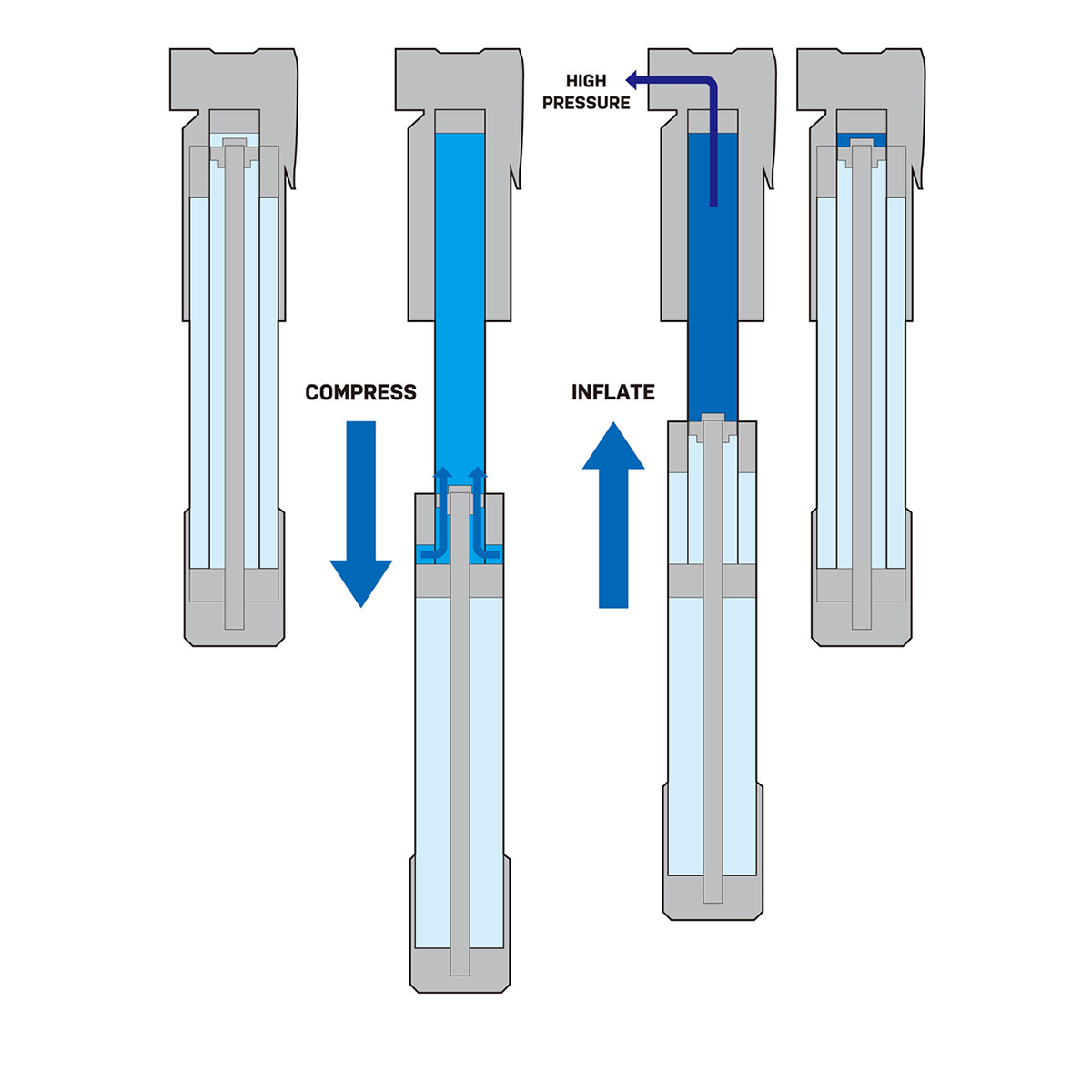 HIGH PRESSURE

COMPRESS

INFLATE