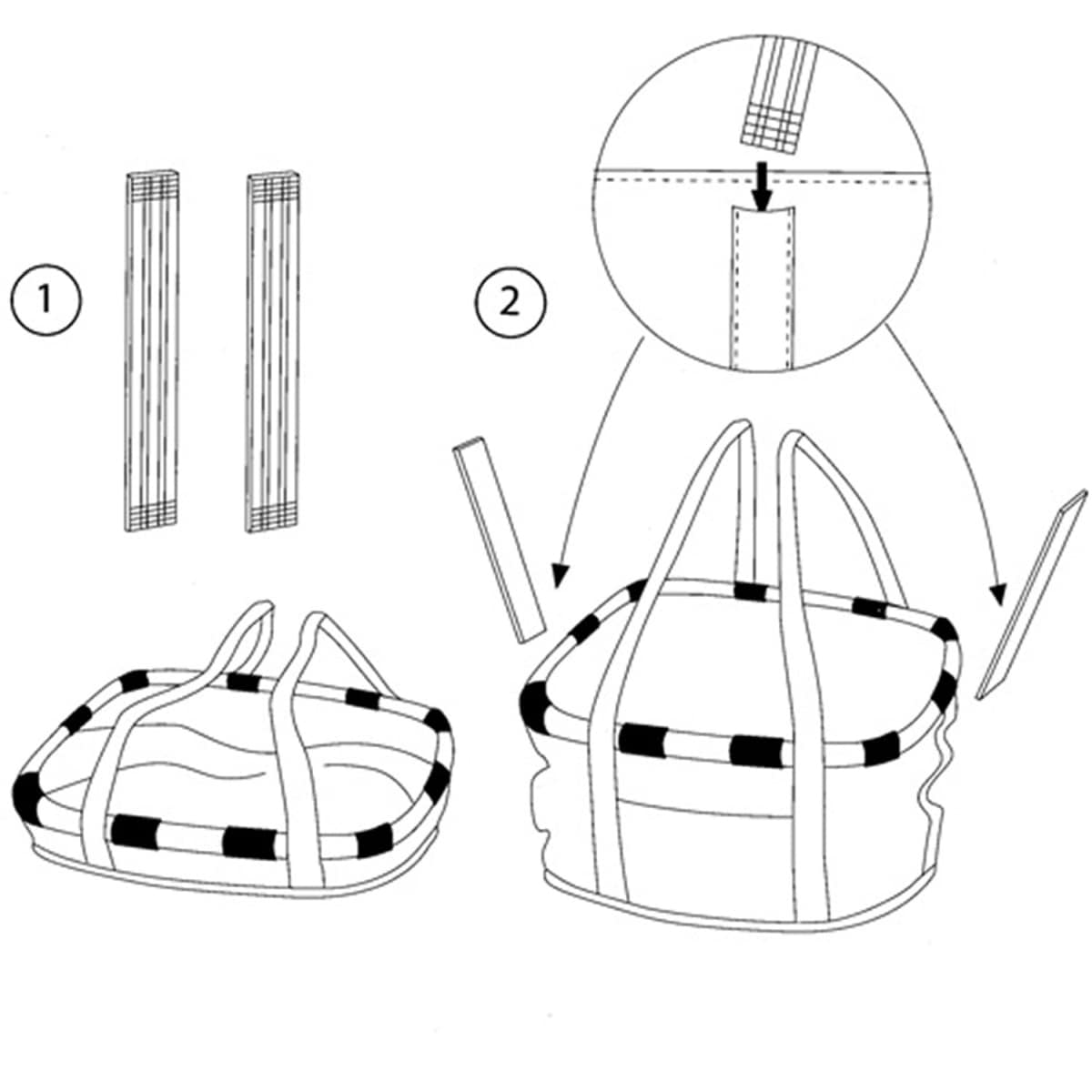 1

2